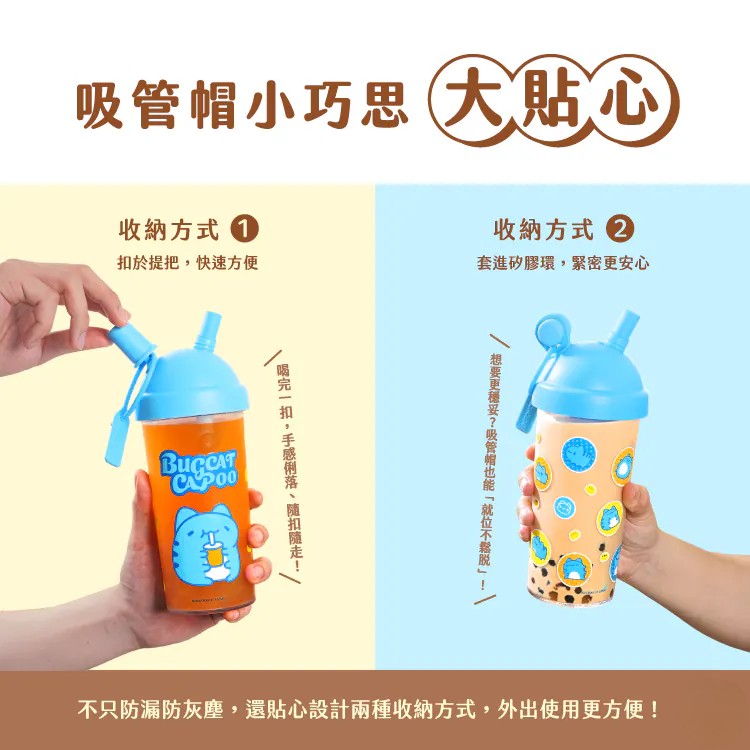 吸管帽小巧思 大貼心

收納方式 1
扣於提把，快速方便

喝完一扣，手感俐落、隨扣隨走！

BUGCAT CAPOO

收納方式 2
套進矽膠環，緊密更安心

想要更穩妥？吸管帽也能「就位不鬆脫」！

不只防漏防灰塵，還貼心設計兩種收納方式，外出使用更方便！